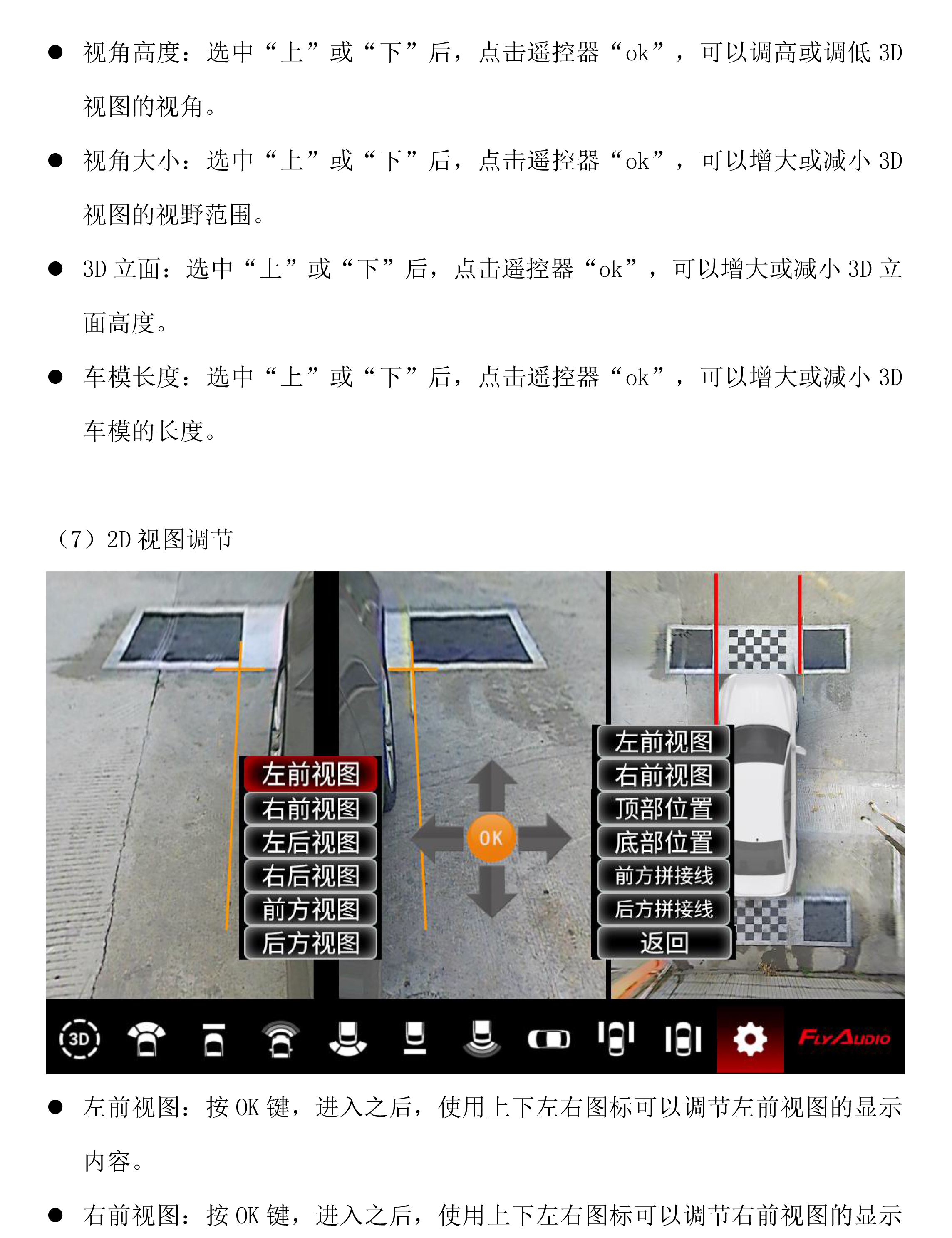 ● 视角高度：选中“上”或“下”后，点击遥控器“ok”，可以调高或调低 3D 视图的视角。

● 视角大小：选中“上”或“下”后，点击遥控器“ok”，可以增大或减小 3D 视图的视野范围。

● 3D 立面：选中“上”或“下”后，点击遥控器“ok”，可以增大或减小 3D 立面高度。

● 车模长度：选中“上”或“下”后，点击遥控器“ok”，可以增大或减小 3D 车模的长度。

（7）2D 视图调节

左前视图
右前视图
左后视图
右后视图
前方视图
后方视图

OK

左前视图
右前视图
顶部位置
底部位置
前方拼接线
后方拼接线
返回

3D

FLYAUDIO

● 左前视图：按 OK 键，进入之后，使用上下左右图标可以调节左前视图的显示内容。

● 右前视图：按 OK 键，进入之后，使用上下左右图标可以调节右前视图的显示